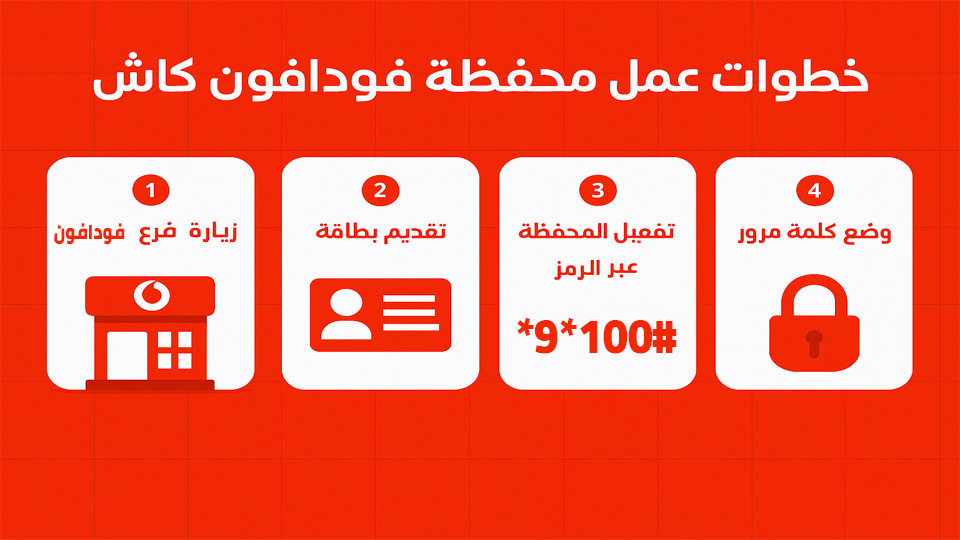 خطوات عمل محفظة فودافون كاش

1
زيارة فرع فودافون

2
تقديم بطاقة

3
تفعيل المحفظة
عبر الرمز
*9*100#

4
وضع كلمة مرور